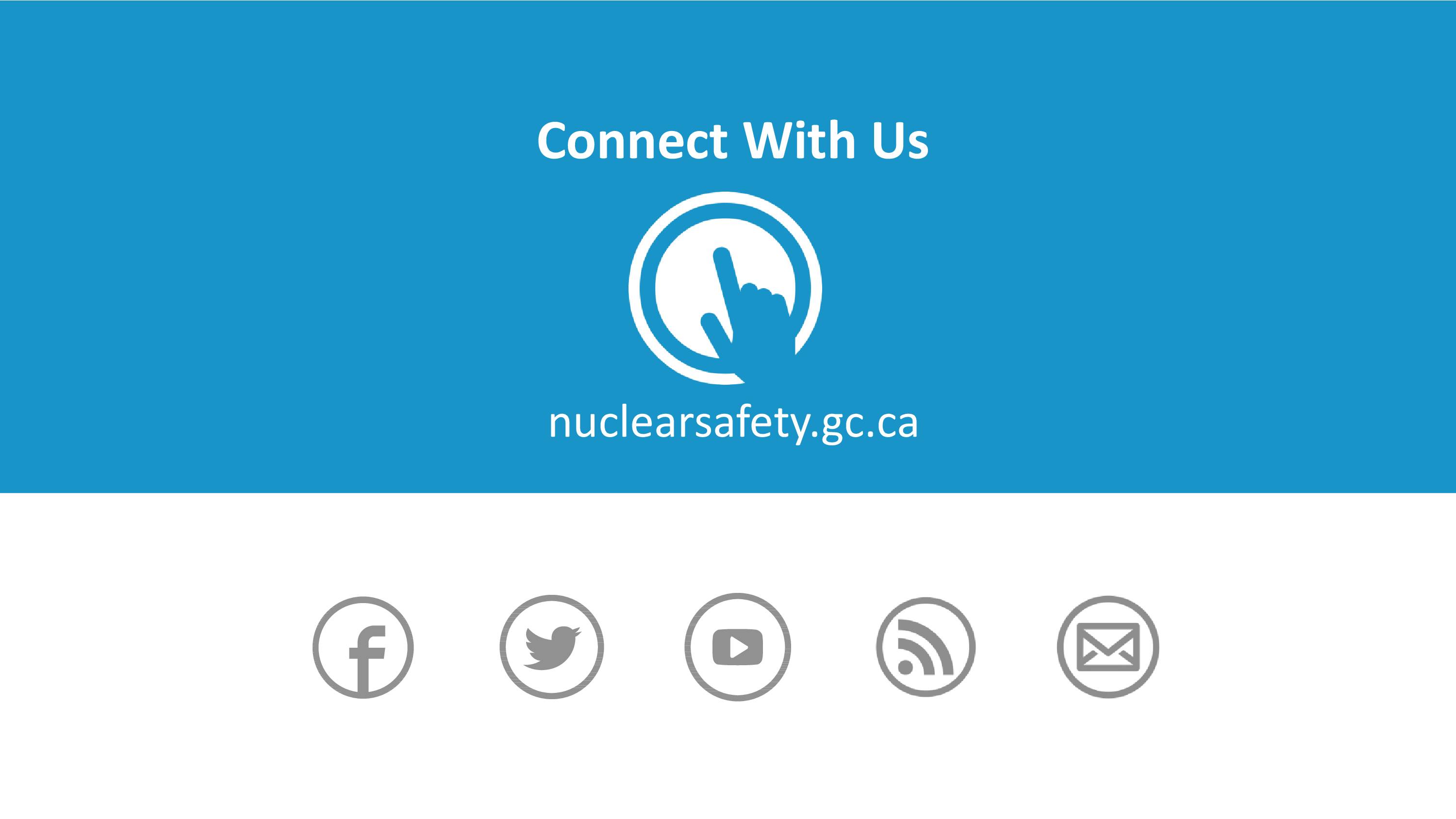 Connect With Us

nuclearsafety.gc.ca